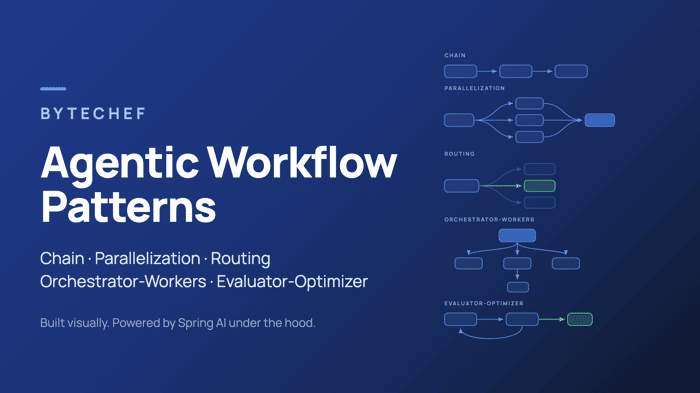 BYTECHEF

Agentic Workflow Patterns

Chain · Parallelization · Routing
Orchestrator-Workers · Evaluator-Optimizer

Built visually. Powered by Spring AI under the hood.

CHAIN

PARALLELIZATION

ROUTING

ORCHESTRATOR-WORKERS

EVALUATOR-OPTIMIZER